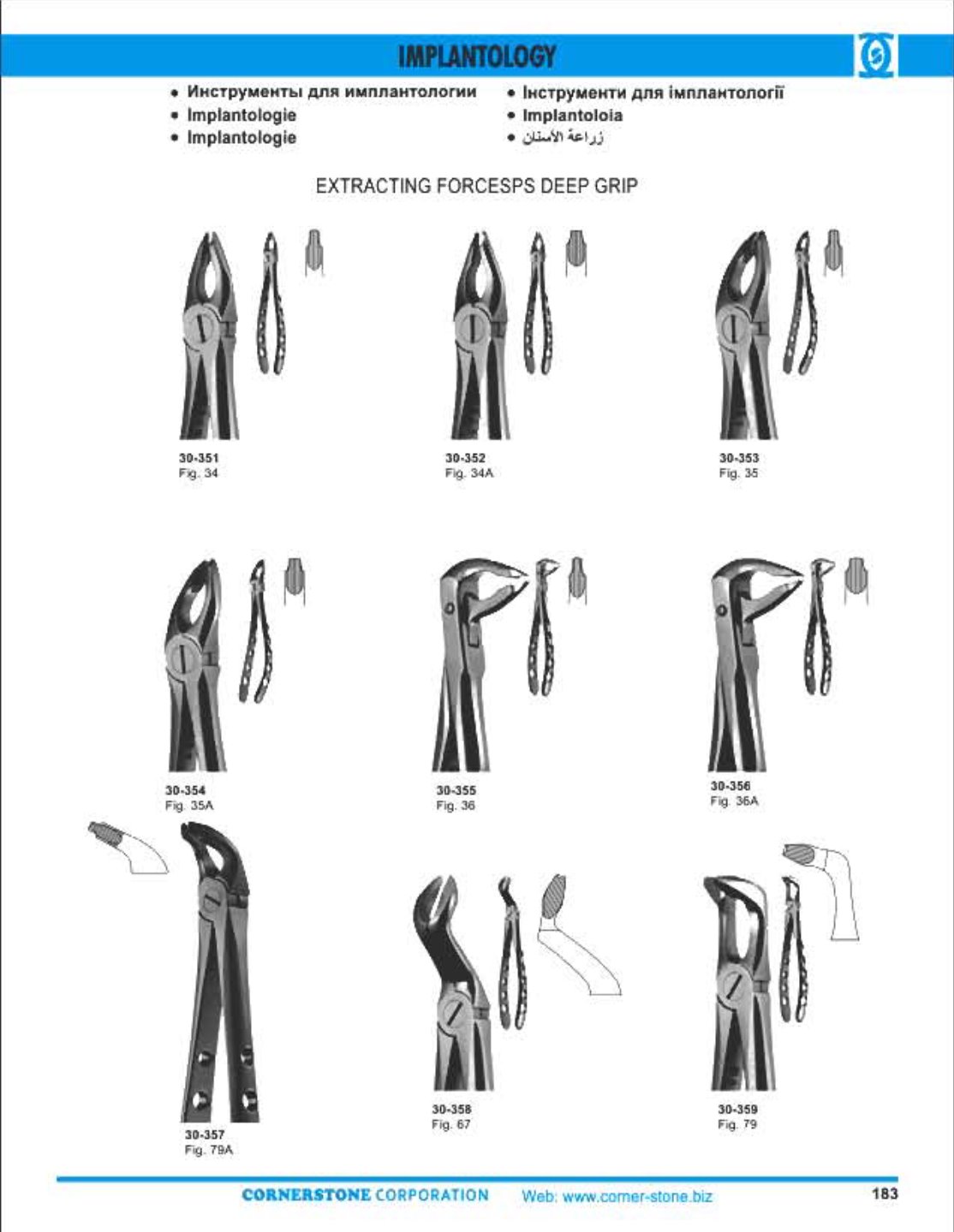 IMPLANTOLOGY

• Инструменты для имплантологии
• Implantologie
• Implantologie
• Інструменти для імплантології
• Implantoloia
• زراعة الأسنان

EXTRACTING FORCESPS DEEP GRIP

30-351
Fig. 34

30-352
Fig. 34A

30-353
Fig. 35

30-354
Fig. 35A

30-355
Fig. 36

30-356
Fig. 36A

30-357
Fig. 79A

30-358
Fig. 67

30-359
Fig. 79

CORNERSTONE CORPORATION Web: www.corner-stone.biz 183