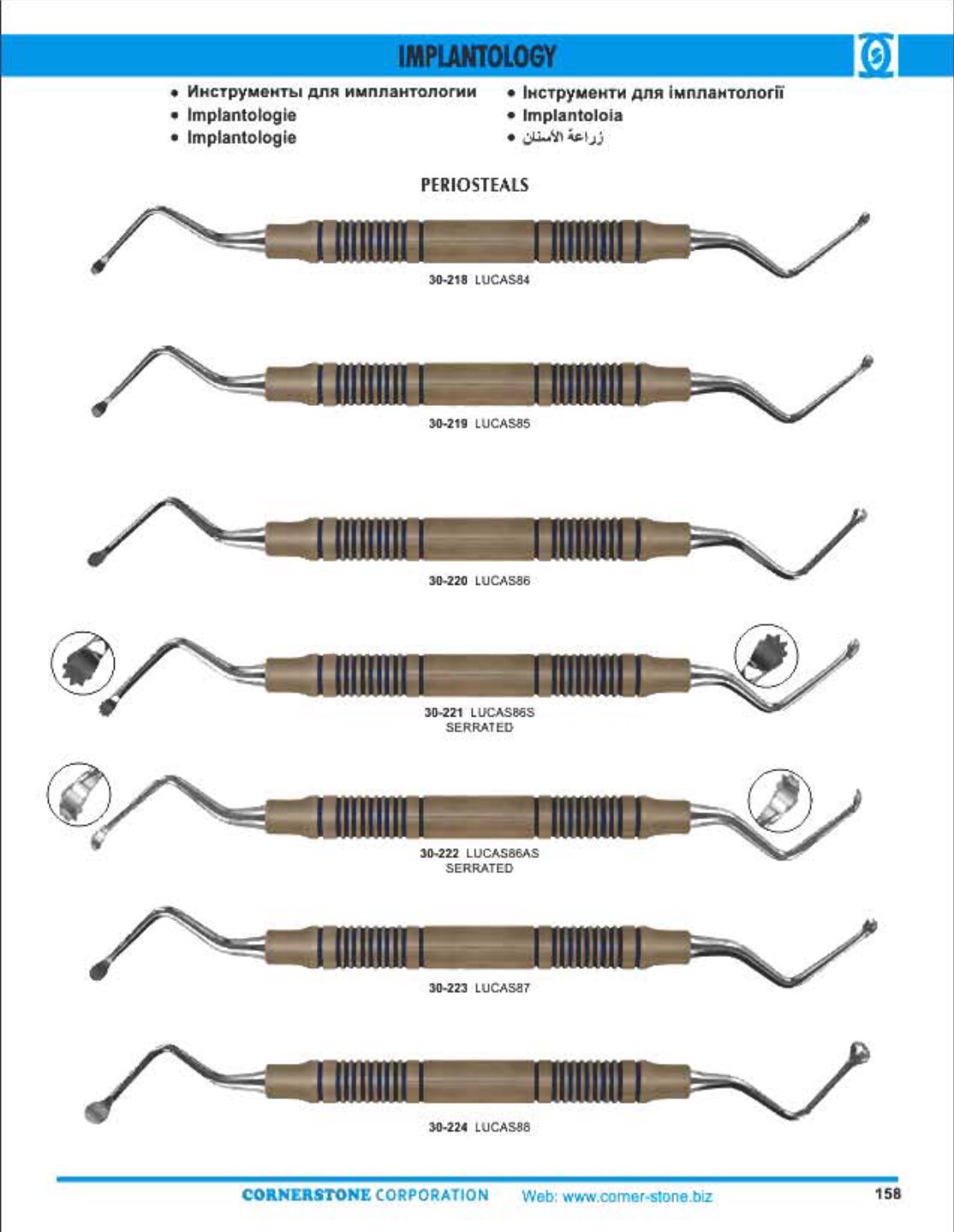 IMPLANTOLOGY

• Инструменты для имплантологии
• Implantologie
• Implantologie

• Інструменти для імплантології
• Implantoloia
• زراعة الأسنان

PERIOSTEALS

30-218 LUCAS84

30-219 LUCAS85

30-220 LUCAS86

30-221 LUCAS86S SERRATED

30-222 LUCAS86AS SERRATED

30-223 LUCAS87

30-224 LUCAS88

CORNERSTONE CORPORATION Web: www.corner-stone.biz 158