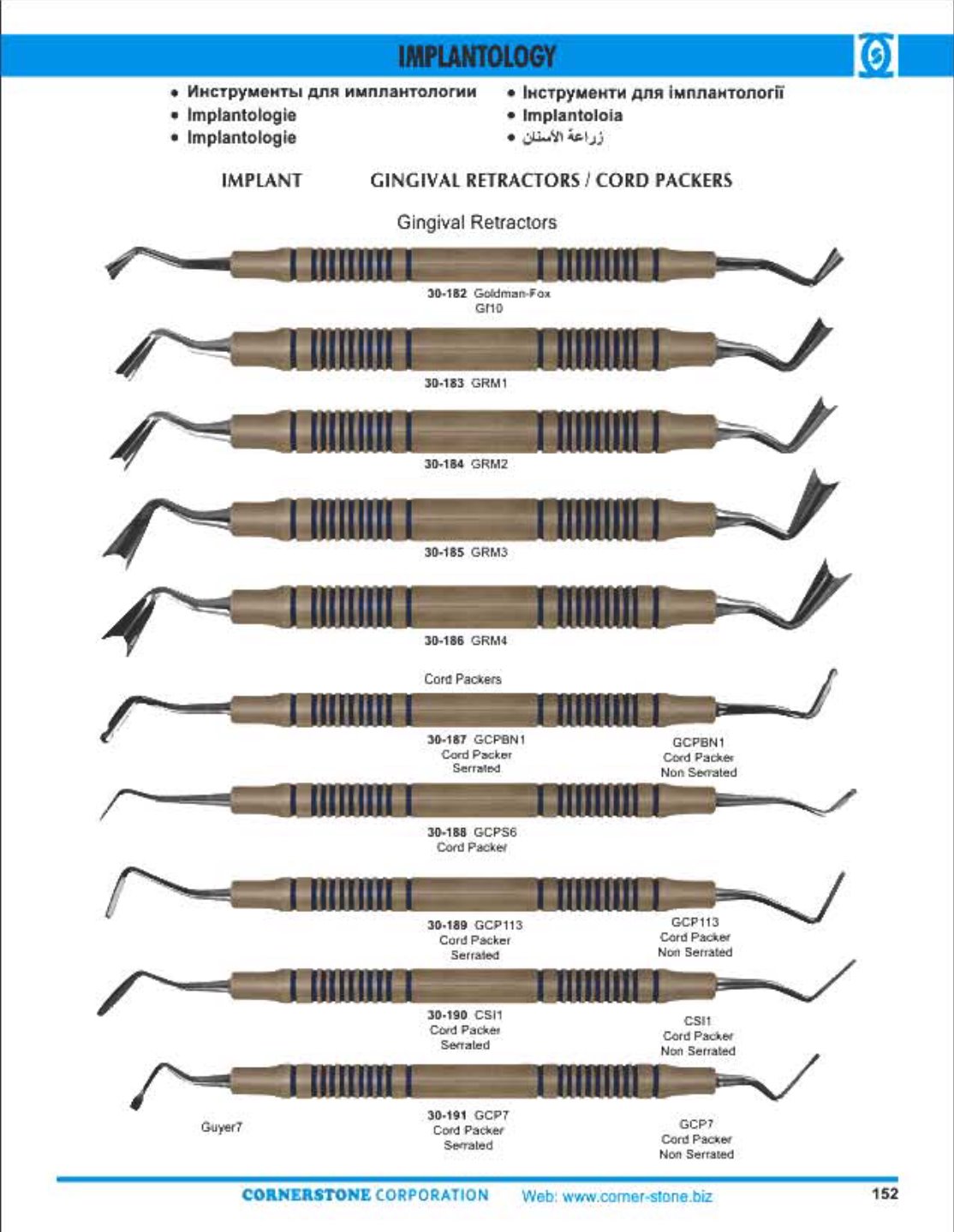 IMPLANTOLOGY

• Инструменты для имплантологии
• Implantologie
• Implantologie

• Інструменти для імплантології
• Implantoloia
• زراعة الأسنان

IMPLANT GINGIVAL RETRACTORS / CORD PACKERS

Gingival Retractors

30-182 Goldman-Fox Gf10

30-183 GRM1

30-184 GRM2

30-185 GRM3

30-186 GRM4

Cord Packers

30-187 GCPBN1 Cord Packer Serrated

GCPBN1 Cord Packer Non Serrated

30-188 GCPS6 Cord Packer

30-189 GCP113 Cord Packer Serrated

GCP113 Cord Packer Non Serrated

30-190 CSI1 Cord Packer Serrated

CSI1 Cord Packer Non Serrated

Guyer7

30-191 GCP7 Cord Packer Serrated

GCP7 Cord Packer Non Serrated

CORNERSTONE CORPORATION Web: www.corner-stone.biz 152