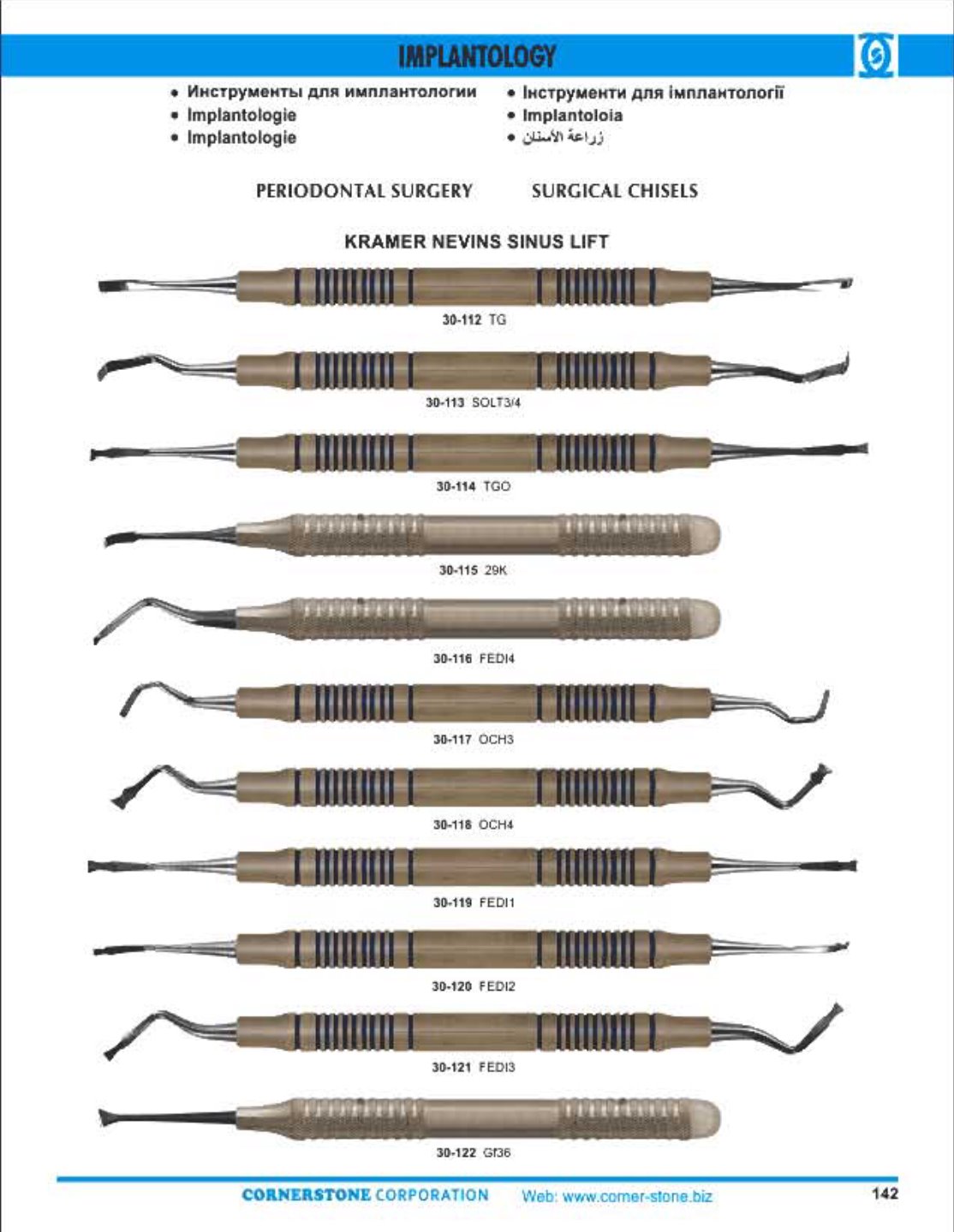 IMPLANTOLOGY

• Инструменты для имплантологии
• Implantologie
• Implantologie

• Інструменти для імплантології
• Implantoloia
• زراعة الأسنان

PERIODONTAL SURGERY

SURGICAL CHISELS

KRAMER NEVINS SINUS LIFT

30-112 TG

30-113 SOLT3/4

30-114 TGO

30-115 29K

30-116 FEDI4

30-117 OCH3

30-118 OCH4

30-119 FEDI1

30-120 FEDI2

30-121 FEDI3

30-122 Gf36

CORNERSTONE CORPORATION Web: www.corner-stone.biz

142