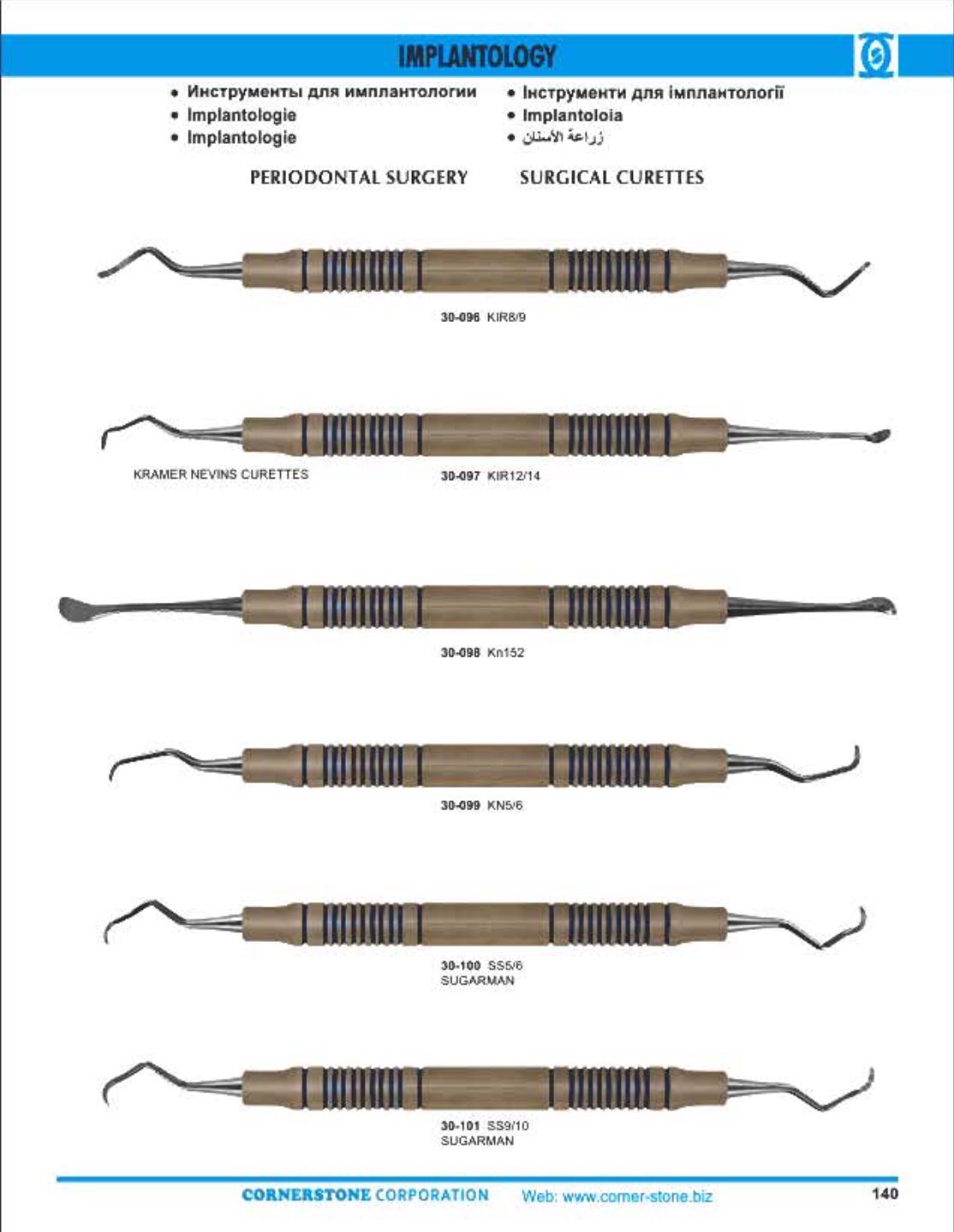 IMPLANTOLOGY

• Инструменты для имплантологии
• Implantologie
• Implantologie

• Інструменти для імплантології
• Implantoloia
• زراعة الأسنان

PERIODONTAL SURGERY SURGICAL CURETTES

30-096 KIR8/9

KRAMER NEVINS CURETTES

30-097 KIR12/14

30-098 Kn152

30-099 KN5/6

30-100 SS5/6
SUGARMAN

30-101 SS9/10
SUGARMAN

CORNERSTONE CORPORATION Web: www.corner-stone.biz 140