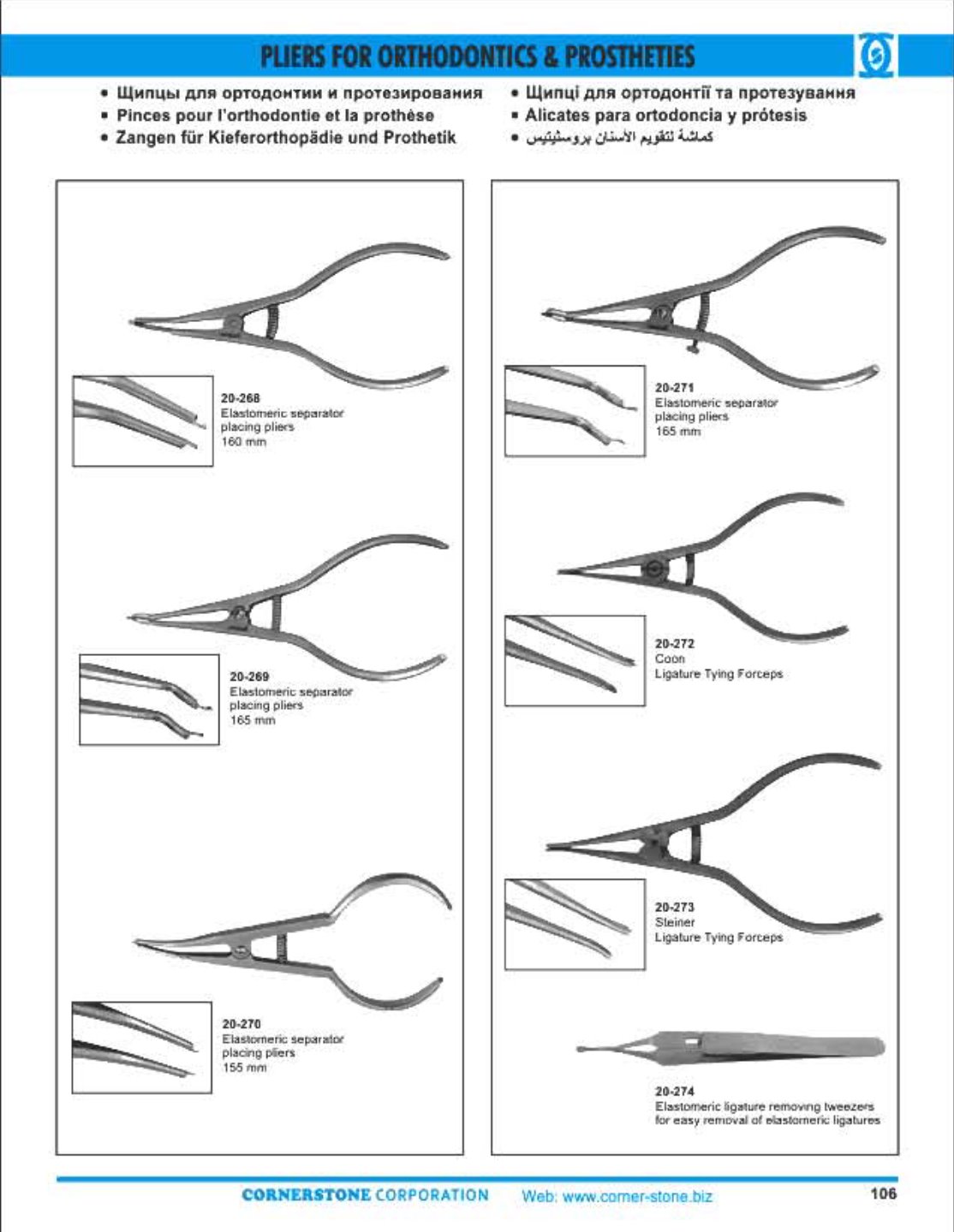 PLIERS FOR ORTHODONTICS & PROSTHETIES

• Щипцы для ортодонтии и протезирования
• Pinces pour l'orthodontie et la prothèse
• Zangen für Kieferorthopädie und Prothetik

• Щипці для ортодонтії та протезування
• Alicates para ortodoncia y prótesis
• كماشة لتقويم الأسنان بروستيتيس

20-268
Elastomeric separator placing pliers
160 mm

20-269
Elastomeric separator placing pliers
165 mm

20-270
Elastomeric separator placing pliers
155 mm

20-271
Elastomeric separator placing pliers
165 mm

20-272
Coon
Ligature Tying Forceps

20-273
Steiner
Ligature Tying Forceps

20-274
Elastomeric ligature removing tweezers for easy removal of elastomeric ligatures

CORNERSTONE CORPORATION Web: www.corner-stone.biz 106