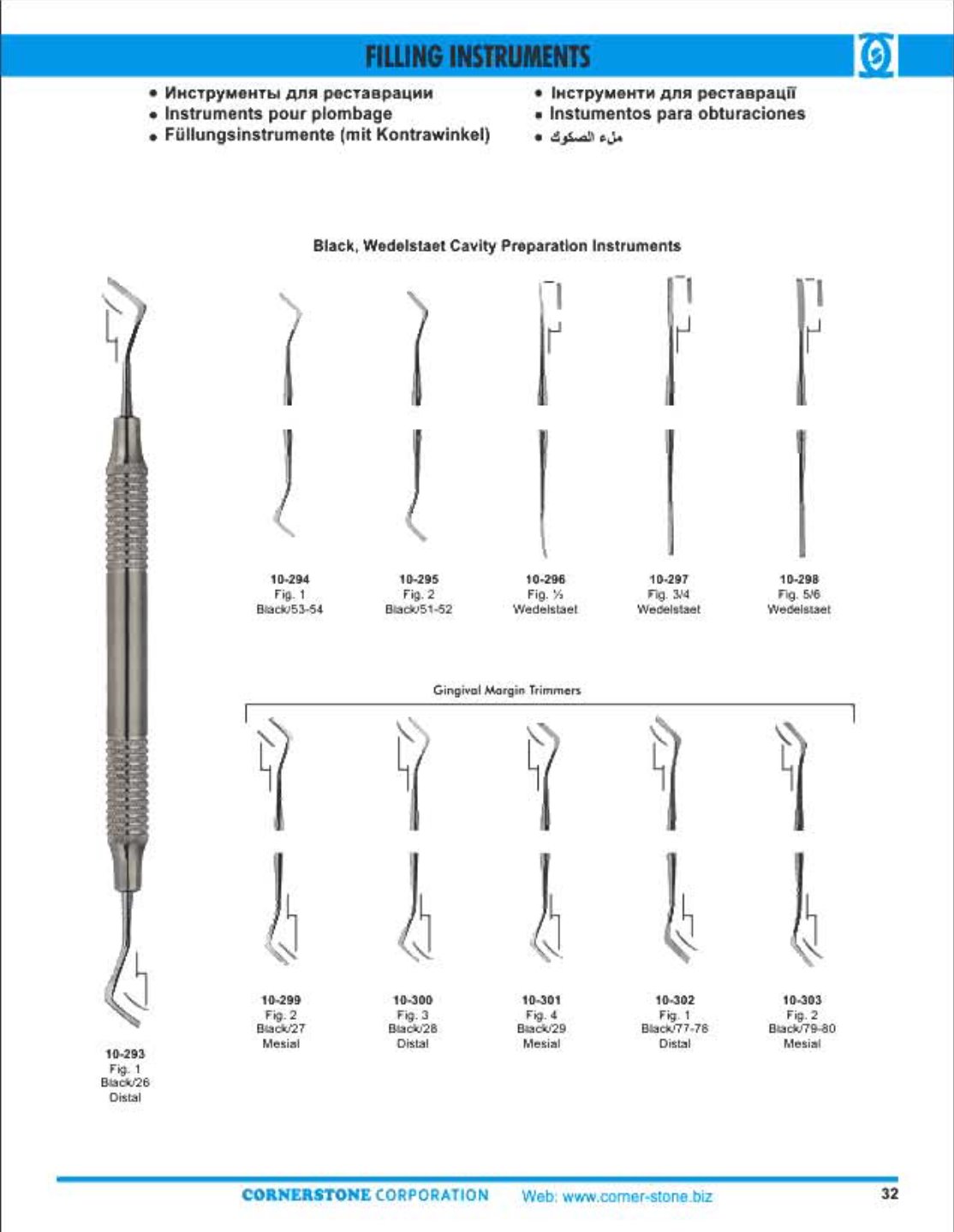 FILLING INSTRUMENTS

• Инструменты для реставрации
• Instruments pour plombage
• Füllungsinstrumente (mit Kontrawinkel)

• Інструменти для реставрації
• Instumentos para obturaciones
• ملء الصكوك

Black, Wedelstaet Cavity Preparation Instruments

10-294
Fig. 1
Black/53-54

10-295
Fig. 2
Black/51-52

10-296
Fig. ½
Wedelstaet

10-297
Fig. 3/4
Wedelstaet

10-298
Fig. 5/6
Wedelstaet

Gingival Margin Trimmers

10-299
Fig. 2
Black/27
Mesial

10-300
Fig. 3
Black/28
Distal

10-301
Fig. 4
Black/29
Mesial

10-302
Fig. 1
Black/77-78
Distal

10-303
Fig. 2
Black/79-80
Mesial

10-293
Fig. 1
Black/26
Distal

CORNERSTONE CORPORATION Web: www.corner-stone.biz

32